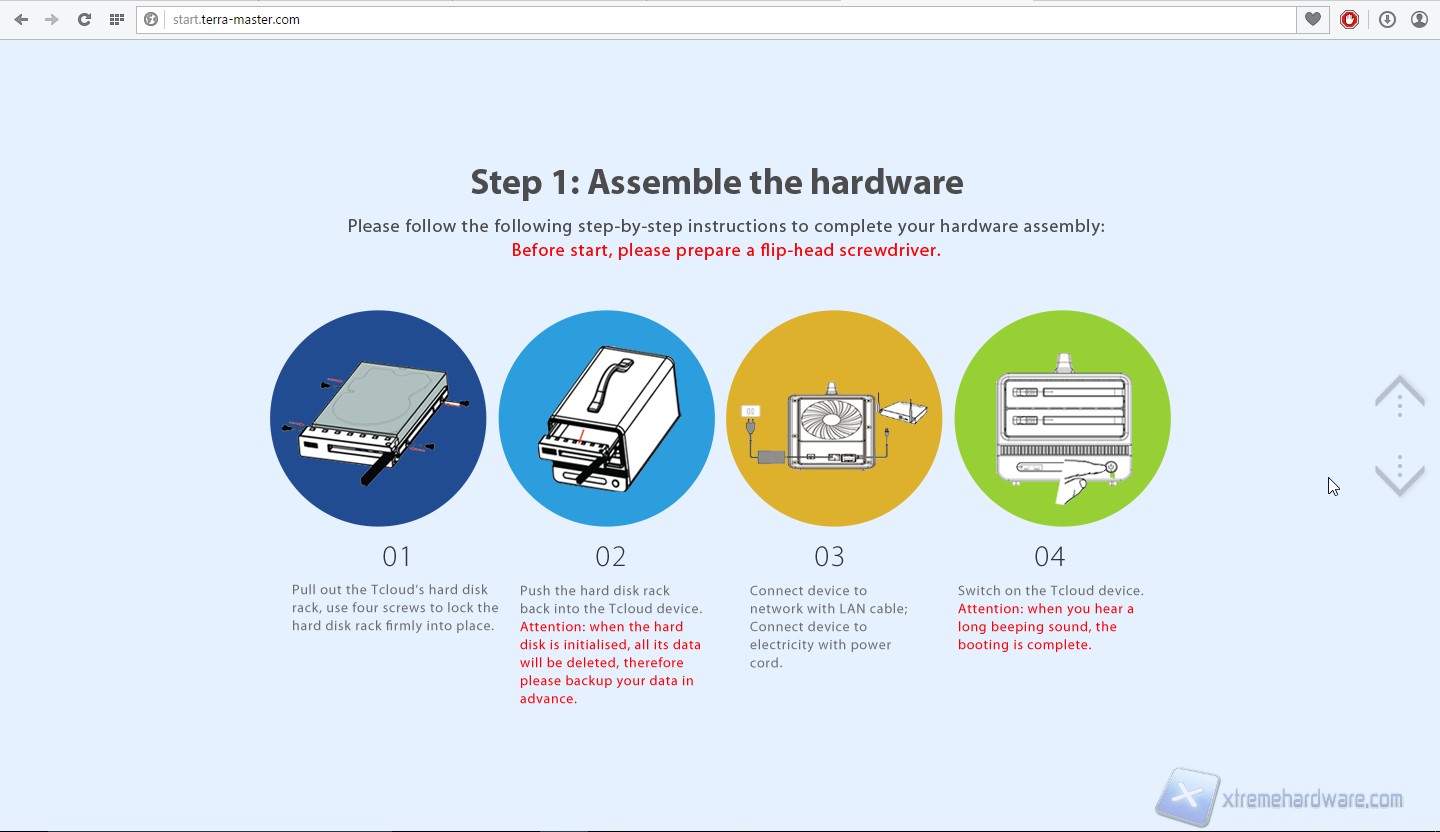 start.terra-master.com

Step 1: Assemble the hardware

Please follow the following step-by-step instructions to complete your hardware assembly:
Before start, please prepare a flip-head screwdriver.

01

Pull out the Tcloud's hard disk rack, use four screws to lock the hard disk rack firmly into place.

02

Push the hard disk rack back into the Tcloud device. Attention: when the hard disk is initialised, all its data will be deleted, therefore please backup your data in advance.

03

Connect device to network with LAN cable; Connect device to electricity with power cord.

04

Switch on the Tcloud device. Attention: when you hear a long beeping sound, the booting is complete.

xtremehardware.com